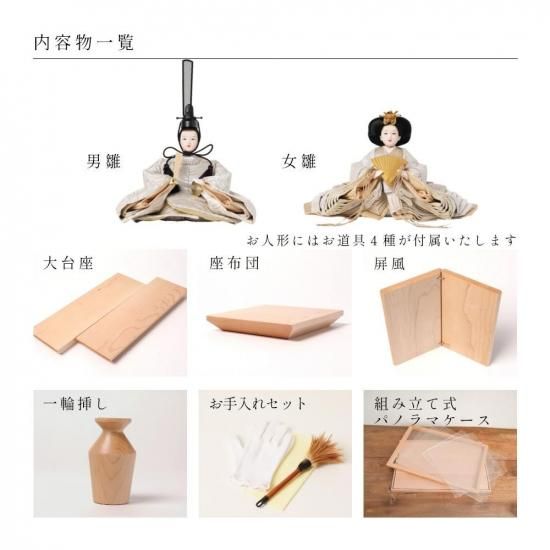 内容物一覧

男雛

女雛

お人形にはお道具４種が付属いたします

大台座

座布団

屏風

一輪挿し

お手入れセット

組み立て式
パノラマケース