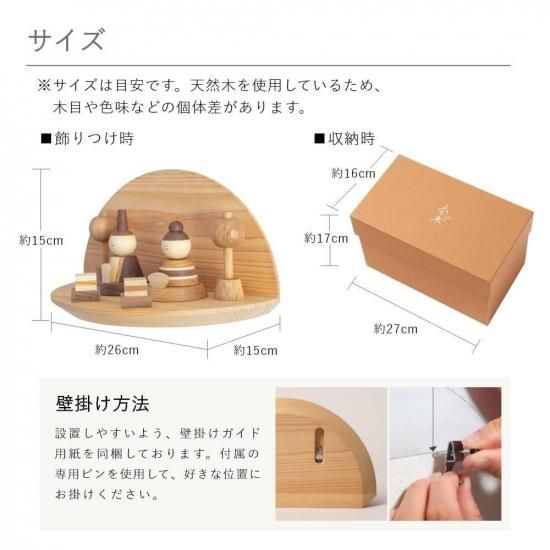 サイズ

※サイズは目安です。天然木を使用しているため、木目や色味などの個体差があります。

■飾りつけ時

約15cm

約26cm

約15cm

■収納時

約16cm

約17cm

約27cm

壁掛け方法

設置しやすいよう、壁掛けガイド用紙を同梱しております。付属の専用ピンを使用して、好きな位置にお掛けください。