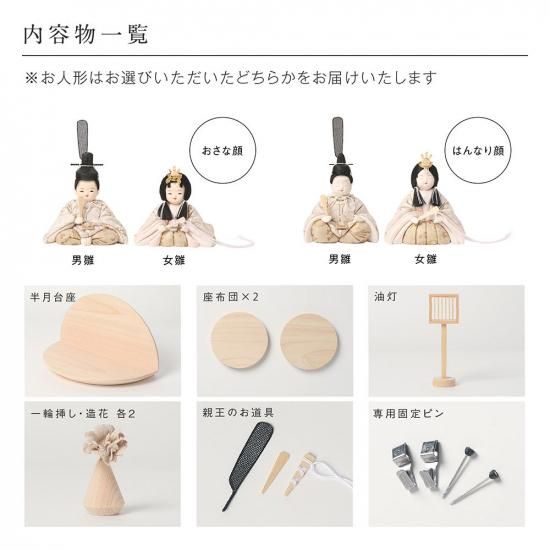 内容物一覧

※お人形はお選びいただいたどちらかをお届けいたします

おさな顔

男雛 女雛

はんなり顔

男雛 女雛

半月台座

座布団×2

油灯

一輪挿し・造花 各2

親王のお道具

専用固定ピン