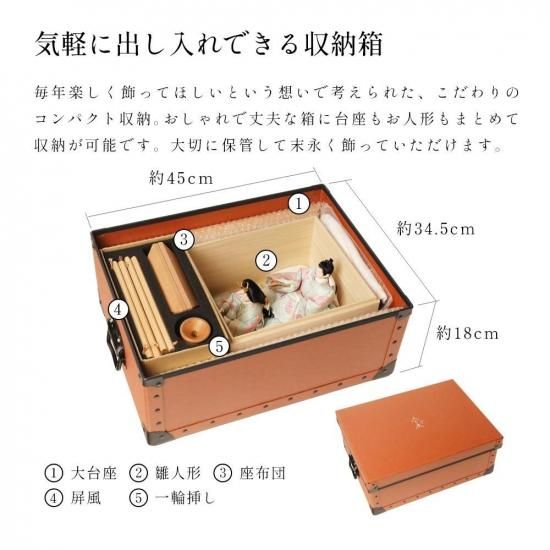 気軽に出し入れできる収納箱

毎年楽しく飾ってほしいという想いで考えられた、こだわりのコンパクト収納。おしゃれで丈夫な箱に台座もお人形もまとめて収納が可能です。大切に保管して末永く飾っていただけます。

約45cm

約34.5cm

約18cm

①

②

③

④

⑤

① 大台座 ② 雛人形 ③ 座布団
④ 屏風 ⑤ 一輪挿し