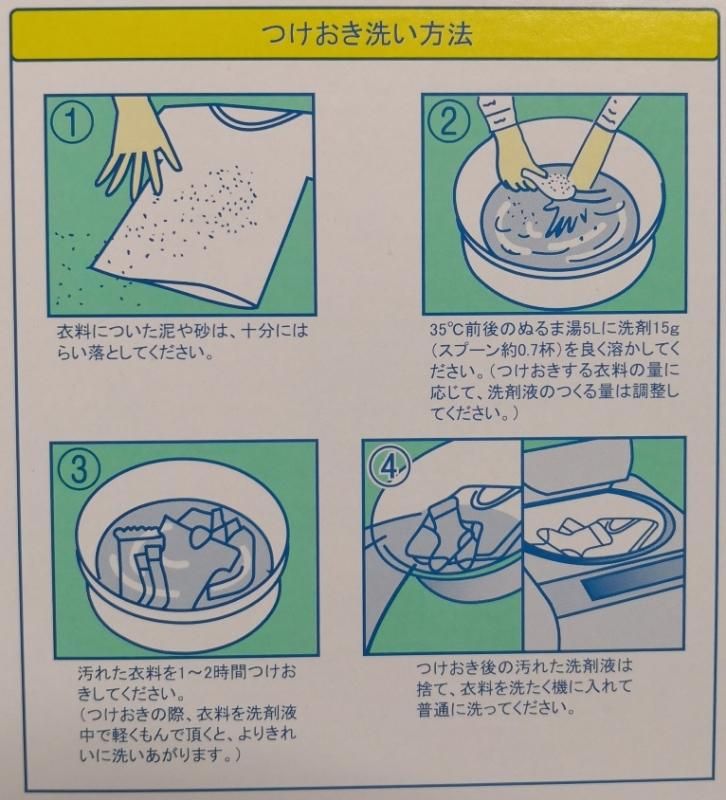 つけおき洗い方法

①

衣料についた泥や砂は、十分にはらい落としてください。

②

35℃前後のぬるま湯5Lに洗剤15g（スプーン約0.7杯）を良く溶かしてください。（つけおきする衣料の量に応じて、洗剤液のつくる量は調整してください。）

③

汚れた衣料を1～2時間つけおきしてください。
（つけおきの際、衣料を洗剤液中で軽くもんで頂くと、よりきれいに洗いあがります。）

④

つけおき後の汚れた洗剤液は捨て、衣料を洗たく機に入れて普通に洗ってください。