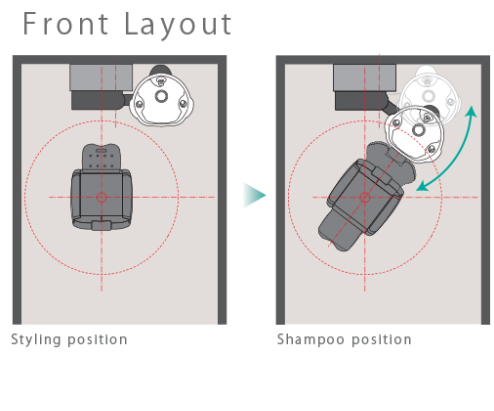 Front Layout

Styling position

Shampoo position