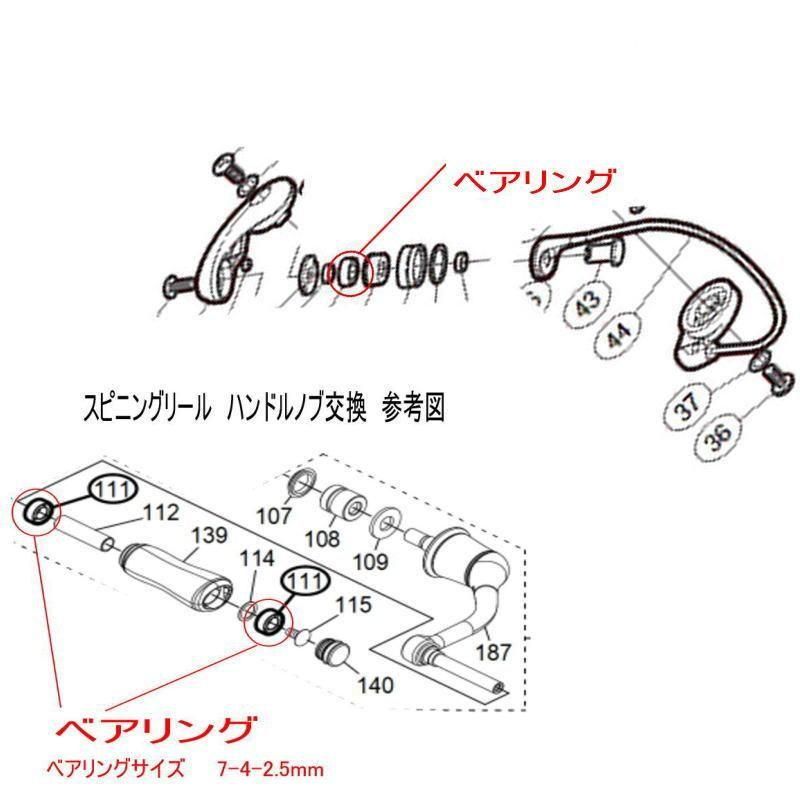 ベアリング

43

44

37

36

スピニングリール　ハンドルノブ交換　参考図

111

112

139

114

111

115

140

107

108

109

187

ベアリング

ベアリングサイズ　7-4-2.5mm