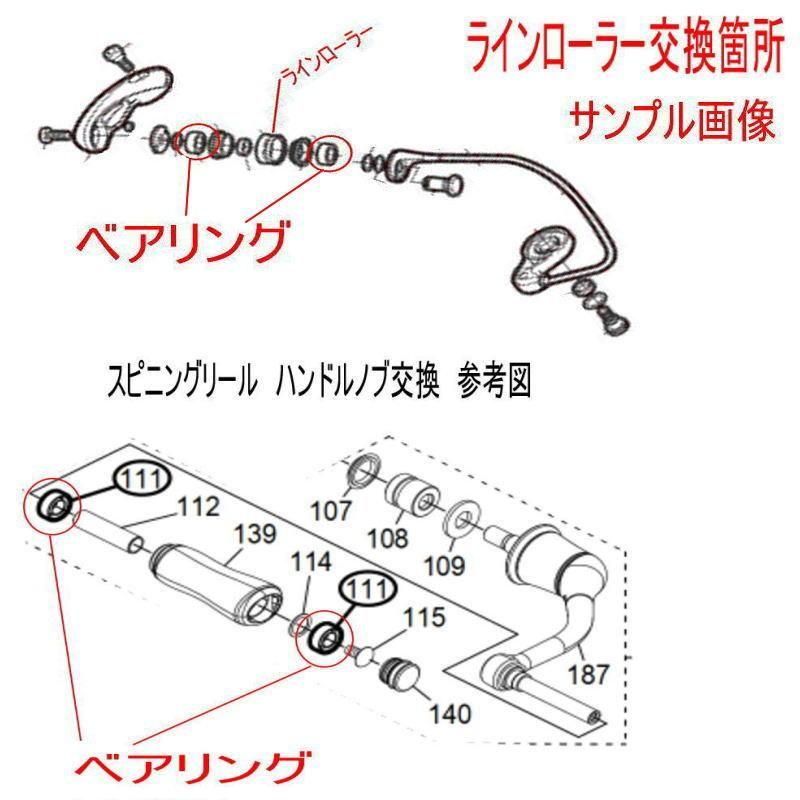 ラインローラー交換箇所
サンプル画像

ラインローラー

ベアリング

スピニングリール　ハンドルノブ交換　参考図

111
112
139
114
111
115
140
107
108
109
187

ベアリング