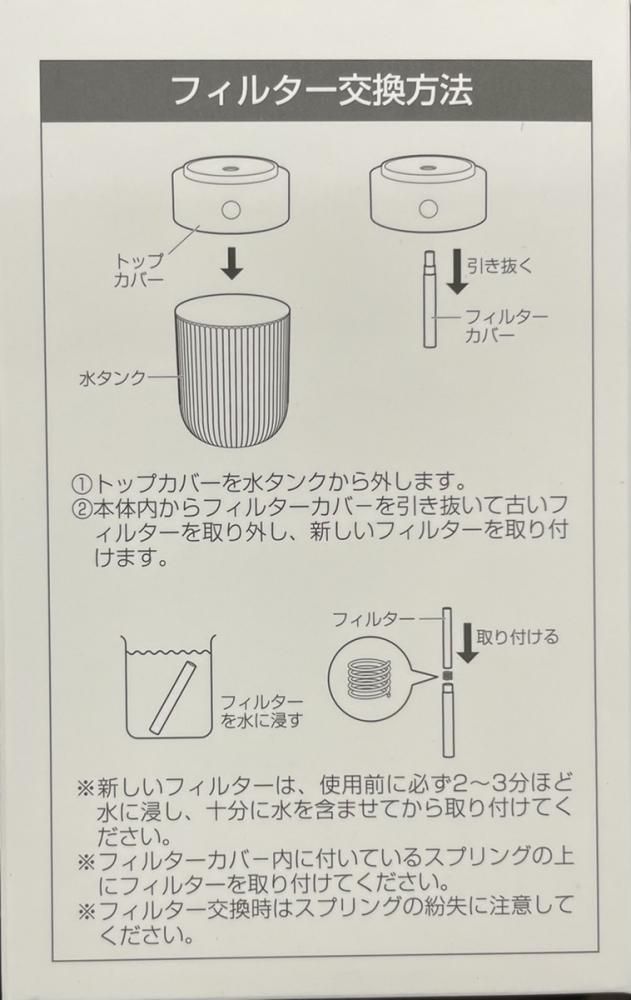 フィルター交換方法

トップカバー

水タンク

引き抜く

フィルターカバー

①トップカバーを水タンクから外します。
②本体内からフィルターカバーを引き抜いて古いフィルターを取り外し、新しいフィルターを取り付けます。

フィルターを水に浸す

フィルター

取り付ける

※新しいフィルターは、使用前に必ず2～3分ほど水に浸し、十分に水を含ませてから取り付けてください。
※フィルターカバー内に付いているスプリングの上にフィルターを取り付けてください。
※フィルター交換時はスプリングの紛失に注意してください。