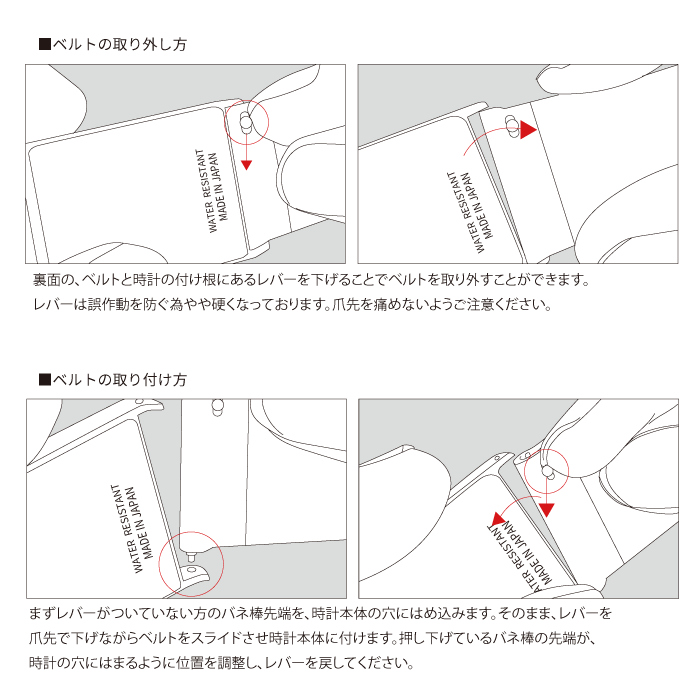 ■ベルトの取り外し方

WATER RESISTANT
MADE IN JAPAN

WATER RESISTANT
MADE IN JAPAN

裏面の、ベルトと時計の付け根にあるレバーを下げることでベルトを取り外すことができます。
レバーは誤作動を防ぐ為やや硬くなっております。爪先を痛めないようご注意ください。

■ベルトの取り付け方

WATER RESISTANT
MADE IN JAPAN

ATER RESISTANT
MADE IN JAPAN

まずレバーがついていない方のバネ棒先端を、時計本体の穴にはめ込みます。そのまま、レバーを爪先で下げながらベルトをスライドさせ時計本体に付けます。押し下げているバネ棒の先端が、時計の穴にはまるように位置を調整し、レバーを戻してください。