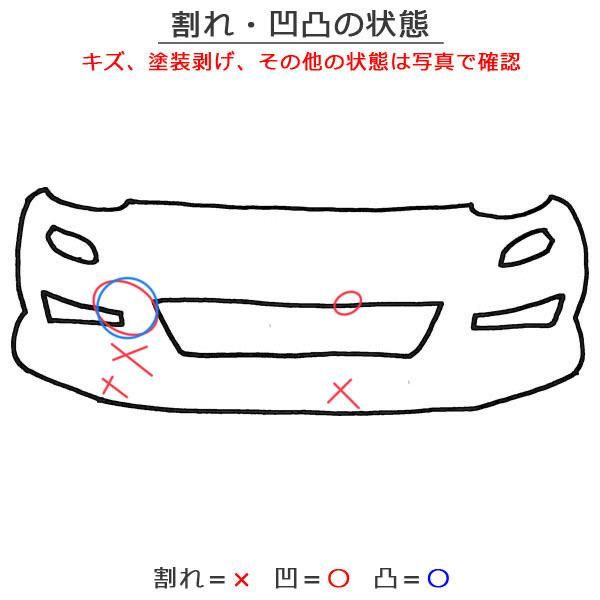 割れ・凹凸の状態

キズ、塗装剥げ、その他の状態は写真で確認

割れ＝× 凹＝○ 凸＝○