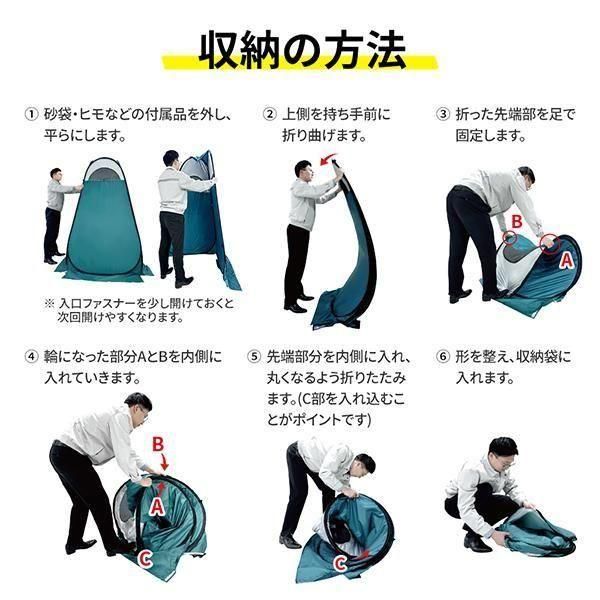 収納の方法

① 砂袋・ヒモなどの付属品を外し、平らにします。

※ 入口ファスナーを少し開けておくと次回開けやすくなります。

② 上側を持ち手前に折り曲げます。

③ 折った先端部を足で固定します。

B

A

④ 輪になった部分AとBを内側に入れていきます。

B

A

C

⑤ 先端部分を内側に入れ、丸くなるよう折りたたみます。(C部を入れ込むことがポイントです)

C

⑥ 形を整え、収納袋に入れます。