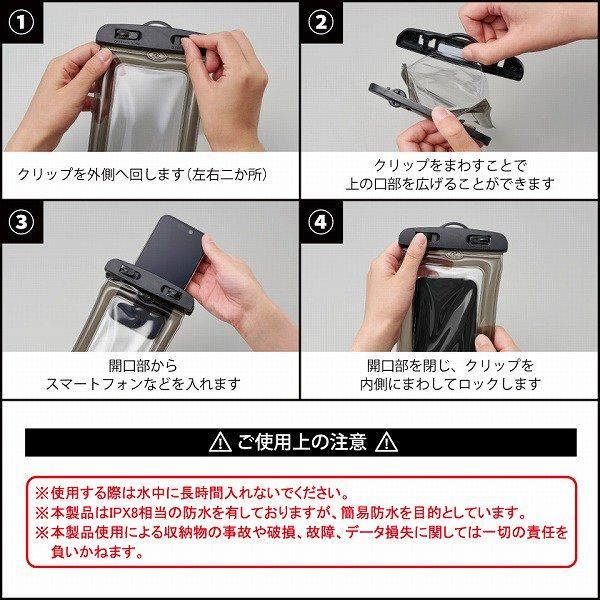 ①

クリップを外側へ回します（左右二か所）

②

クリップをまわすことで
上の口部を広げることができます

③

開口部から
スマートフォンなどを入れます

④

開口部を閉じ、クリップを
内側にまわしてロックします

⚠ ご使用上の注意 ⚠

※使用する際は水中に長時間入れないでください。
※本製品はIPX8相当の防水を有しておりますが、簡易防水を目的としています。
※本製品使用による収納物の事故や破損、故障、データ損失に関しては一切の責任を負いかねます。