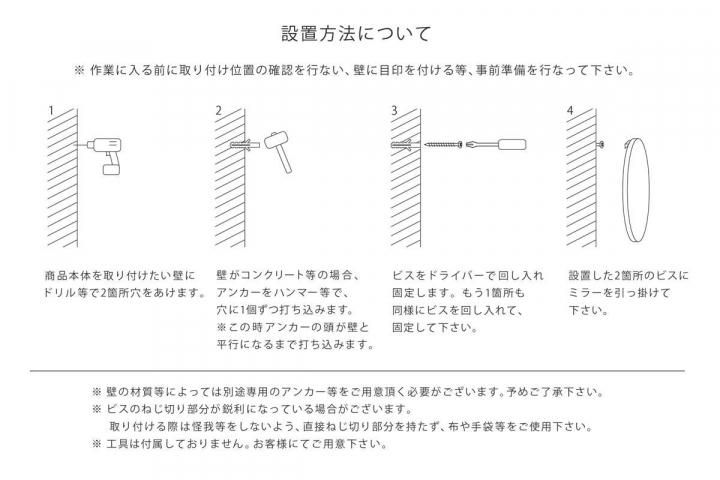 設置方法について

※ 作業に入る前に取り付け位置の確認を行ない、壁に目印を付ける等、事前準備を行なって下さい。

1

商品本体を取り付けたい壁にドリル等で2箇所穴をあけます。

2

壁がコンクリート等の場合、アンカーをハンマー等で、穴に1個ずつ打ち込みます。
※この時アンカーの頭が壁と平行になるまで打ち込みます。

3

ビスをドライバーで回し入れ固定します。もう1箇所も同様にビスを回し入れて、固定して下さい。

4

設置した2箇所のビスにミラーを引っ掛けて下さい。

※ 壁の材質等によっては別途専用のアンカー等をご用意頂く必要がございます。予めご了承下さい。
※ ビスのねじ切り部分が鋭利になっている場合がございます。
取り付ける際は怪我等をしないよう、直接ねじ切り部分を持たず、布や手袋等をご使用下さい。
※ 工具は付属しておりません。お客様にてご用意下さい。