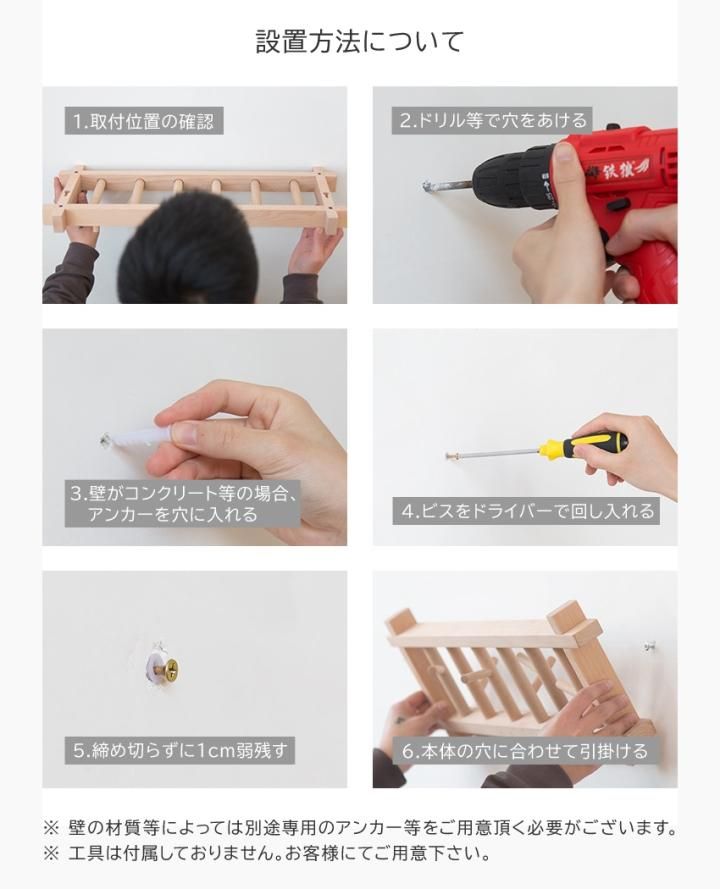 設置方法について

1.取付位置の確認

2.ドリル等で穴をあける

3.壁がコンクリート等の場合、アンカーを穴に入れる

4.ビスをドライバーで回し入れる

5.締め切らずに1cm弱残す

6.本体の穴に合わせて引掛ける

※ 壁の材質等によっては別途専用のアンカー等をご用意頂く必要がございます。
※ 工具は付属しておりません。お客様にてご用意下さい。