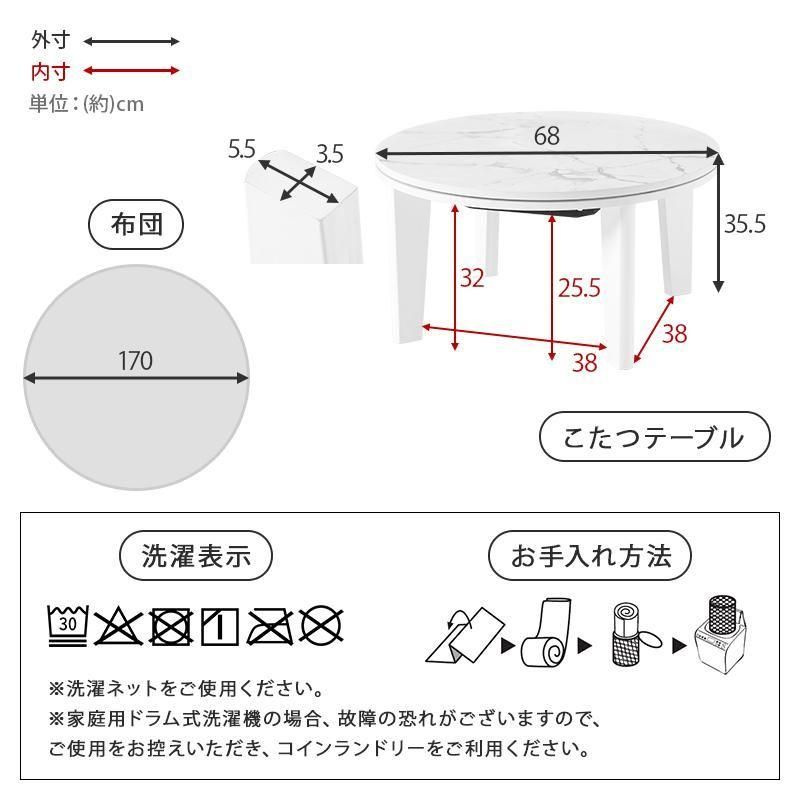 外寸
内寸
単位：(約)cm

5.5
3.5

68

35.5

32

25.5

38

38

布団

170

こたつテーブル

洗濯表示

30

お手入れ方法

※洗濯ネットをご使用ください。
※家庭用ドラム式洗濯機の場合、故障の恐れがございますので、ご使用をお控えいただき、コインランドリーをご利用ください。