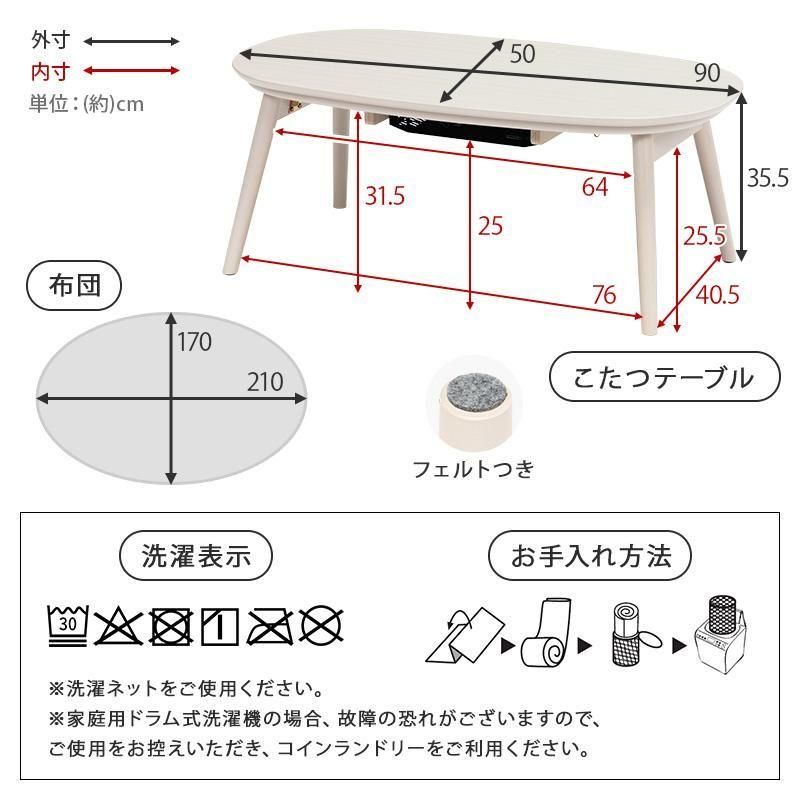 外寸
内寸
単位：(約)cm

50
90
35.5
64
31.5
25
25.5
76
40.5

布団
170
210

こたつテーブル

フェルトつき

洗濯表示
30

お手入れ方法

※洗濯ネットをご使用ください。
※家庭用ドラム式洗濯機の場合、故障の恐れがございますので、ご使用をお控えいただき、コインランドリーをご利用ください。