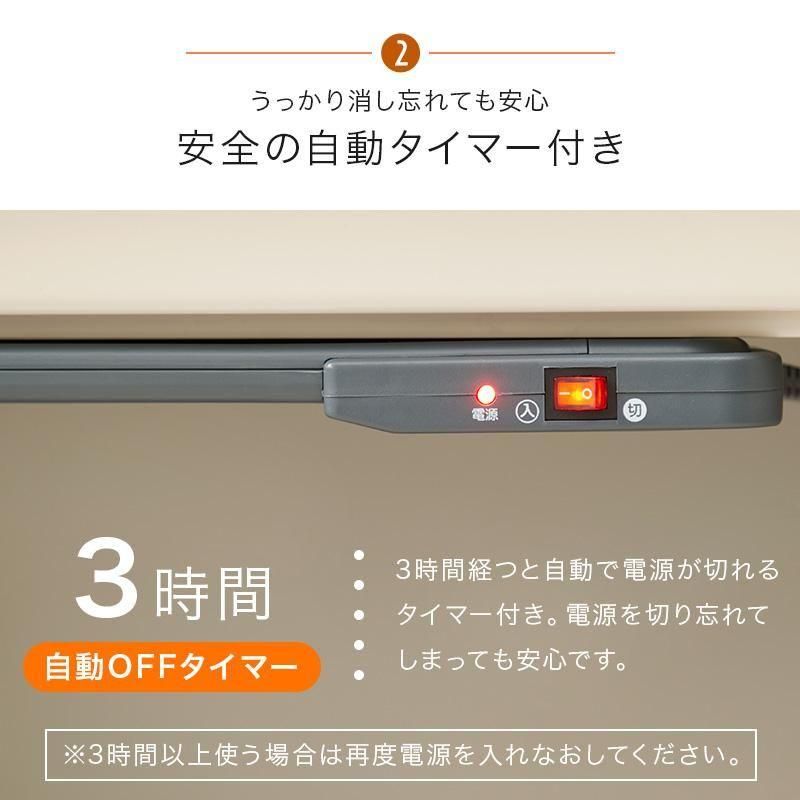 2

うっかり消し忘れても安心
安全の自動タイマー付き

電源 入 切

3時間
自動OFFタイマー

3時間経つと自動で電源が切れるタイマー付き。電源を切り忘れてしまっても安心です。

※3時間以上使う場合は再度電源を入れなおしてください。