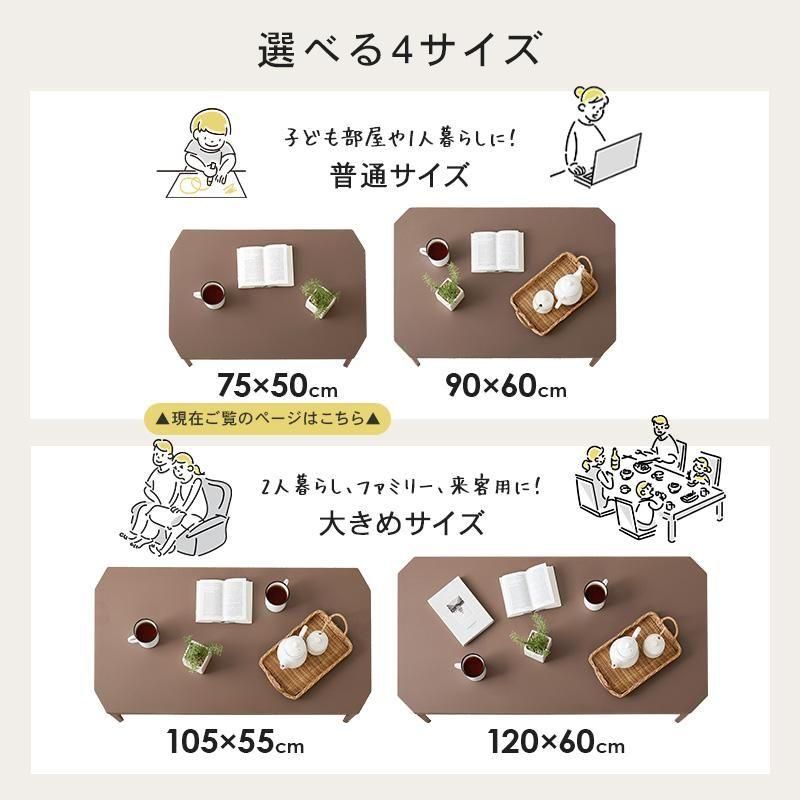 選べる4サイズ

子ども部屋や1人暮らしに!

普通サイズ

75×50cm

90×60cm

▲現在ご覧のページはこちら▲

2人暮らし、ファミリー、来客用に!

大きめサイズ

105×55cm

120×60cm