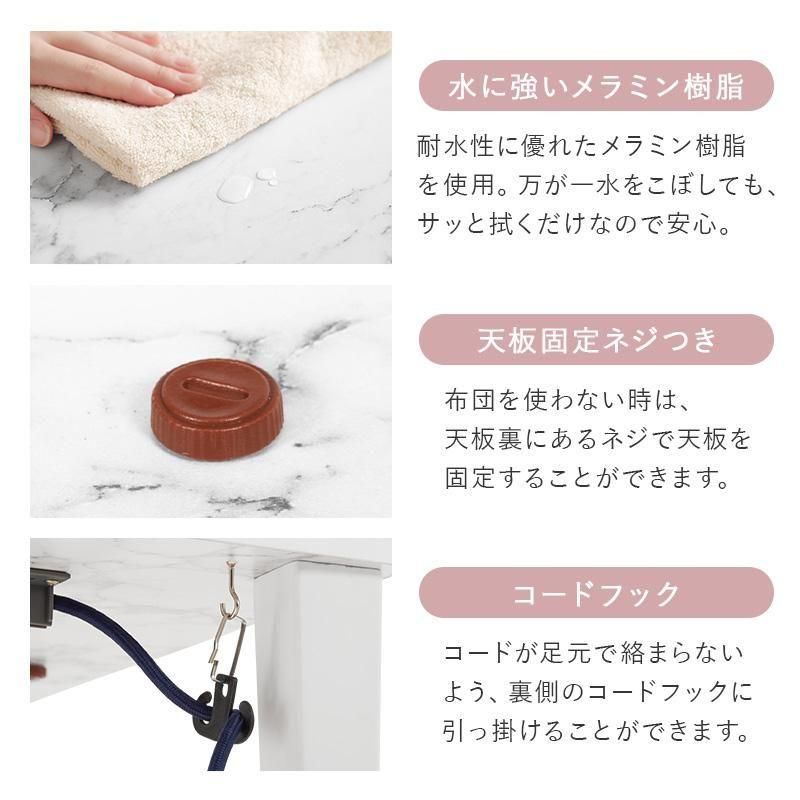 水に強いメラミン樹脂

耐水性に優れたメラミン樹脂を使用。万が一水をこぼしても、サッと拭くだけなので安心。

天板固定ネジつき

布団を使わない時は、天板裏にあるネジで天板を固定することができます。

コードフック

コードが足元で絡まらないよう、裏側のコードフックに引っ掛けることができます。