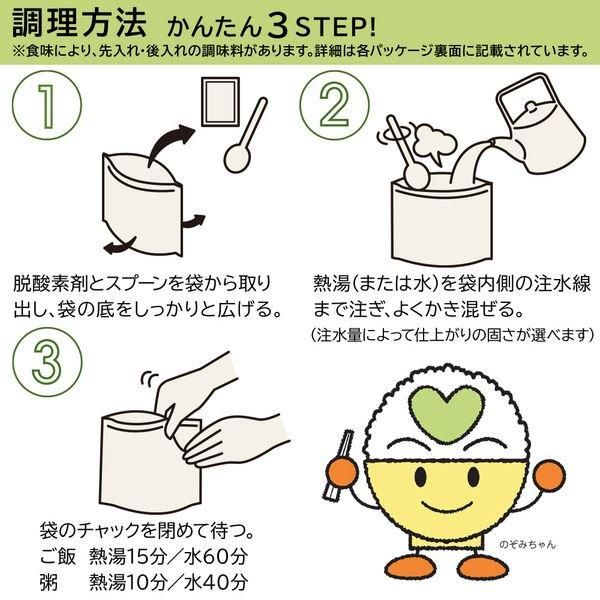 調理方法 かんたん3STEP!
※食味により、先入れ・後入れの調味料があります。詳細は各パッケージ裏面に記載されています。

1

脱酸素剤とスプーンを袋から取り出し、袋の底をしっかりと広げる。

2

熱湯（または水）を袋内側の注水線まで注ぎ、よくかき混ぜる。
（注水量によって仕上がりの固さが選べます）

3

袋のチャックを閉めて待つ。
ご飯 熱湯15分／水60分
粥 熱湯10分／水40分

のぞみちゃん