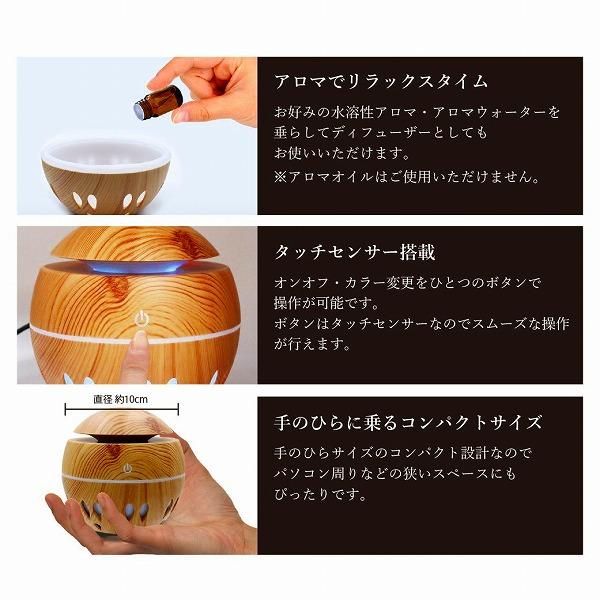 アロマでリラックスタイム

お好みの水溶性アロマ・アロマウォーターを垂らしてディフューザーとしてもお使いいただけます。
※アロマオイルはご使用いただけません。

タッチセンサー搭載

オンオフ・カラー変更をひとつのボタンで操作が可能です。
ボタンはタッチセンサーなのでスムーズな操作が行えます。

直径 約10cm

手のひらに乗るコンパクトサイズ

手のひらサイズのコンパクト設計なのでパソコン周りなどの狭いスペースにもぴったりです。