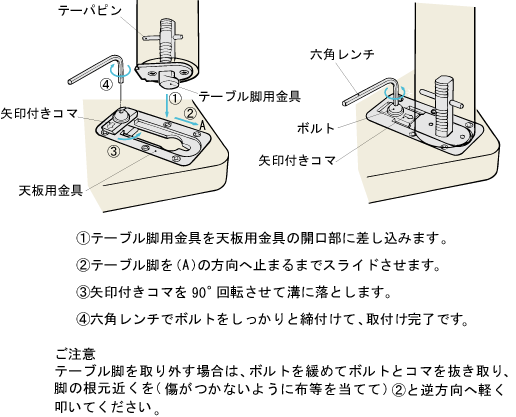 テーパピン

④

①

テーブル脚用金具

②

A

矢印付きコマ

③

天板用金具

六角レンチ

ボルト

矢印付きコマ

①テーブル脚用金具を天板用金具の開口部に差し込みます。

②テーブル脚を(A)の方向へ止まるまでスライドさせます。

③矢印付きコマを 90° 回転させて溝に落とします。

④六角レンチでボルトをしっかりと締付けて、取付け完了です。

ご注意
テーブル脚を取り外す場合は、ボルトを緩めてボルトとコマを抜き取り、脚の根元近くを(傷がつかないように布等を当てて)②と逆方向へ軽く叩いてください。