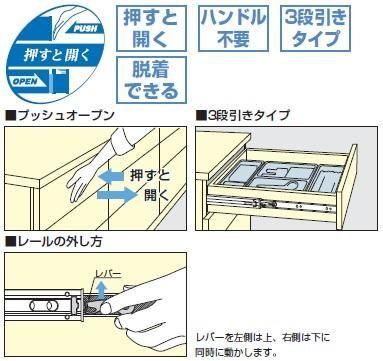 PUSH
押すと開く
OPEN

押すと開く

ハンドル不要

3段引きタイプ

脱着できる

■プッシュオープン

押すと
開く

■3段引きタイプ

■レールの外し方

レバー

レバーを左側は上、右側は下に同時に動かします。