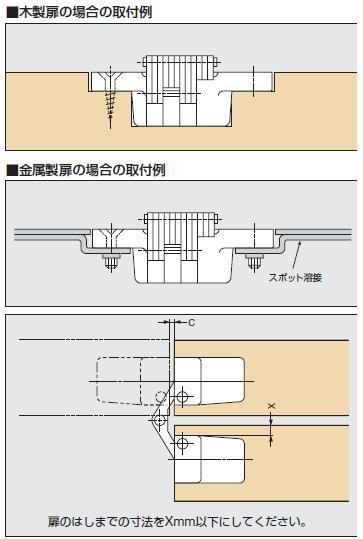 ■木製扉の場合の取付例

■金属製扉の場合の取付例

スポット溶接

C

X

扉のはしまでの寸法をXmm以下にしてください。