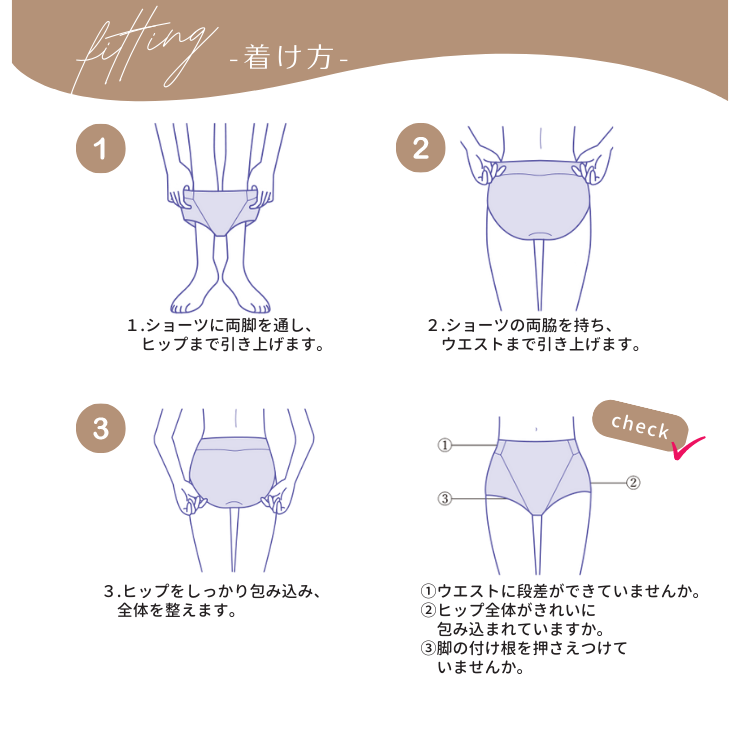 fitting -着け方-

1

1.ショーツに両脚を通し、ヒップまで引き上げます。

2

2.ショーツの両脇を持ち、ウエストまで引き上げます。

3

3.ヒップをしっかり包み込み、全体を整えます。

check

①

②

③

①ウエストに段差ができていませんか。
②ヒップ全体がきれいに包み込まれていますか。
③脚の付け根を押さえつけていませんか。