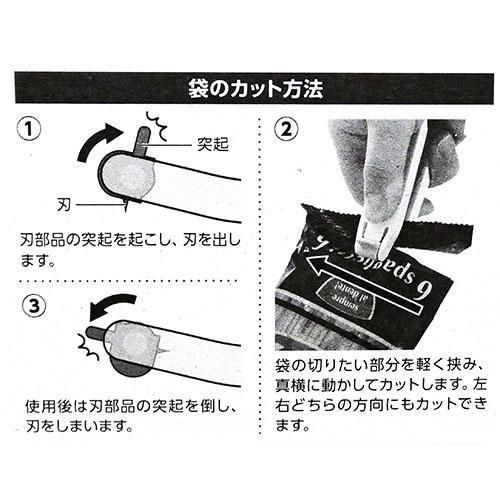 袋のカット方法

①

突起

刃

刃部品の突起を起こし、刃を出します。

③

使用後は刃部品の突起を倒し、刃をしまいます。

②

6 spaghetti

sempre al dente!

袋の切りたい部分を軽く挟み、真横に動かしてカットします。左右どちらの方向にもカットできます。