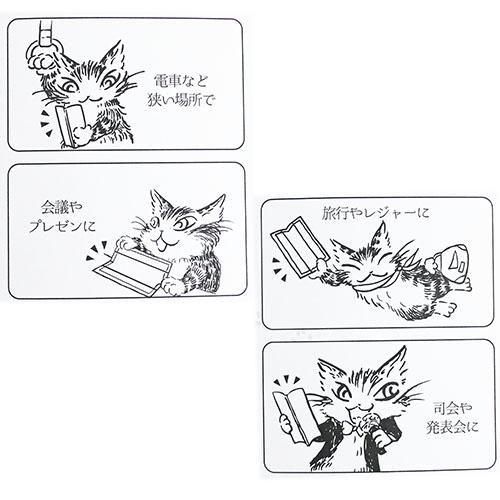 電車など
狭い場所で

会議や
プレゼンに

旅行やレジャーに

司会や
発表会に