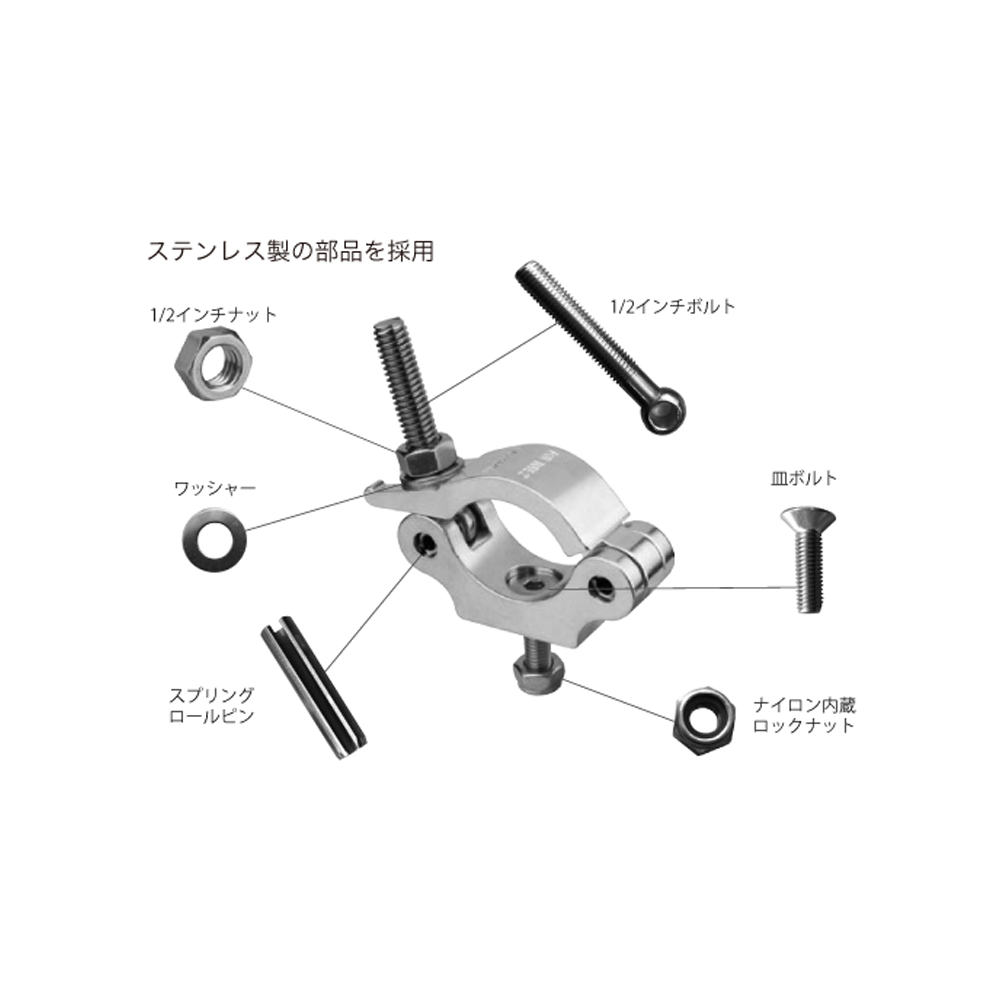 ステンレス製の部品を採用

1/2インチナット

1/2インチボルト

ワッシャー

皿ボルト

スプリング
ロールピン

ナイロン内蔵
ロックナット