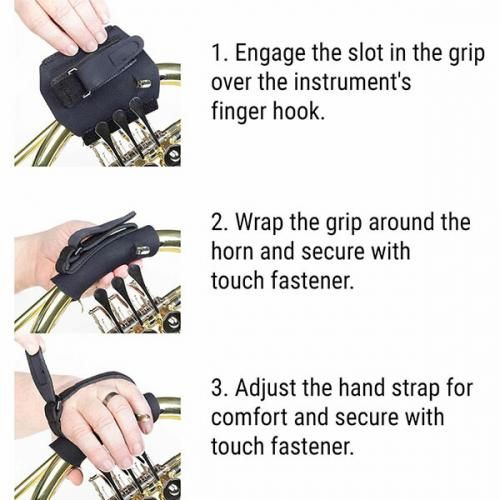 1. Engage the slot in the grip over the instrument's finger hook.

2. Wrap the grip around the horn and secure with touch fastener.

3. Adjust the hand strap for comfort and secure with touch fastener.