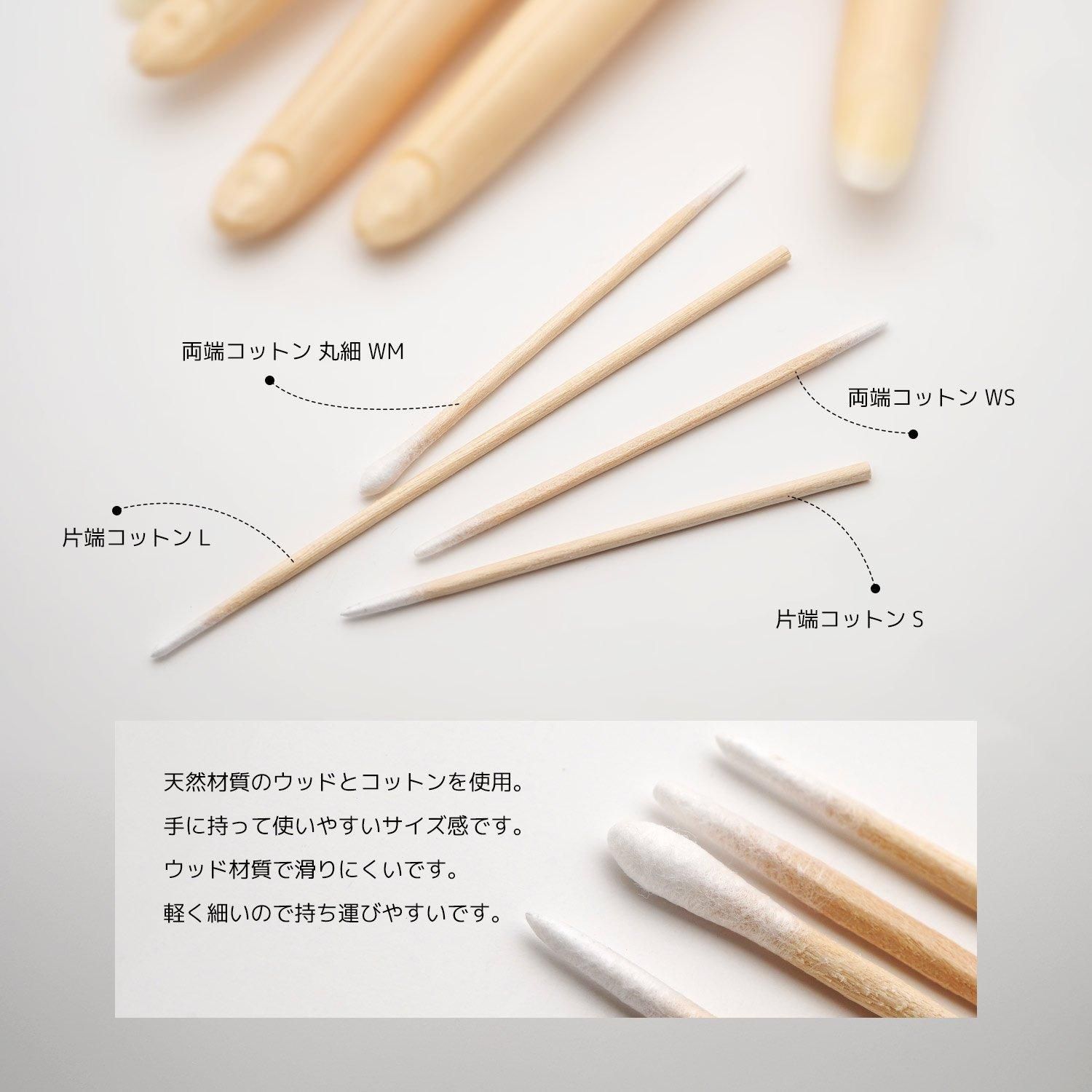 両端コットン 丸細 WM

両端コットン WS

片端コットン L

片端コットン S

天然材質のウッドとコットンを使用。
手に持って使いやすいサイズ感です。
ウッド材質で滑りにくいです。
軽く細いので持ち運びやすいです。